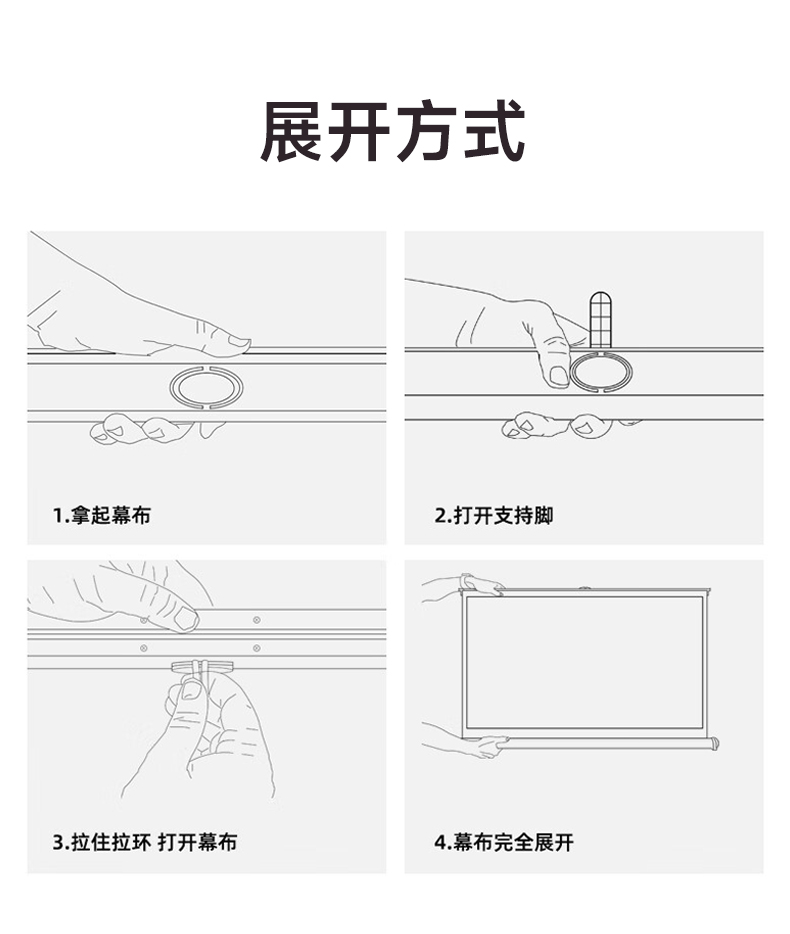 展开方式

1.拿起幕布

2.打开支持脚

3.拉住拉环 打开幕布

4.幕布完全展开