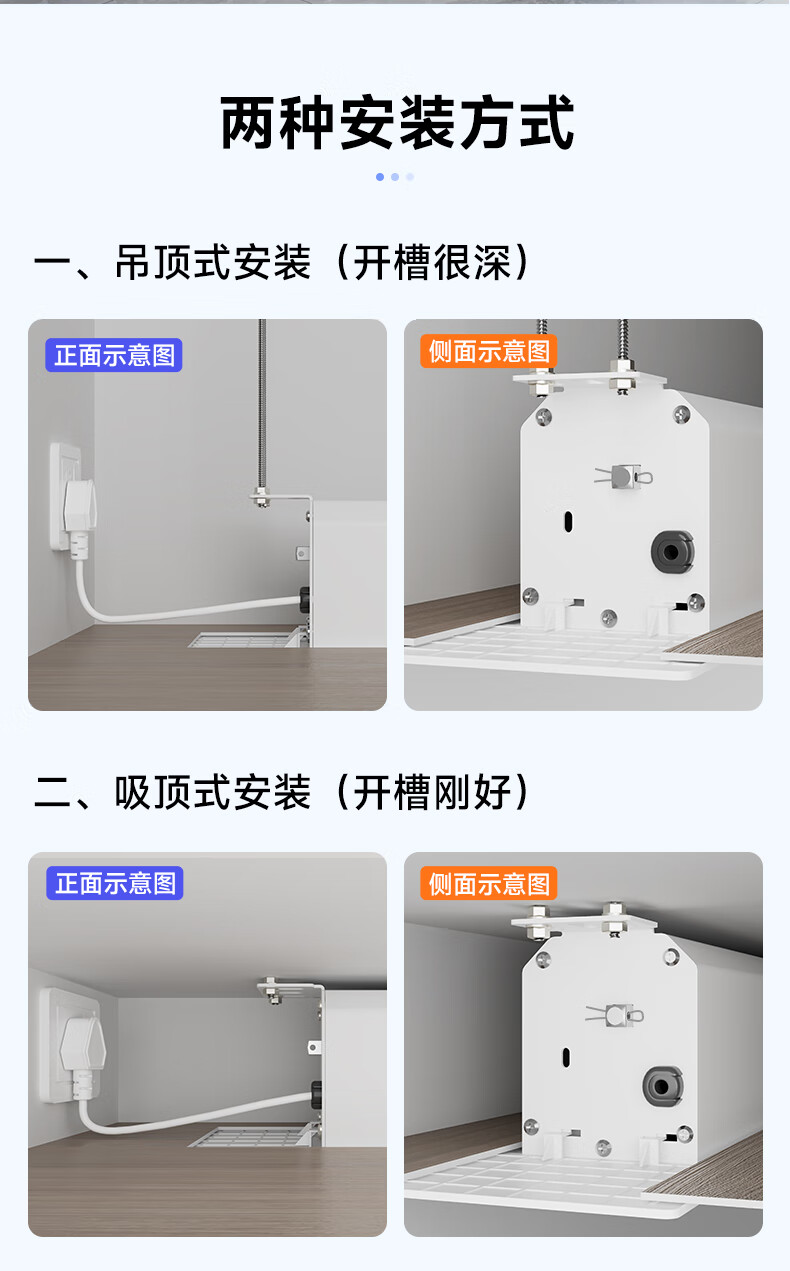 两种安装方式

一、吊顶式安装（开槽很深）

正面示意图

侧面示意图

二、吸顶式安装（开槽刚好）

正面示意图

侧面示意图