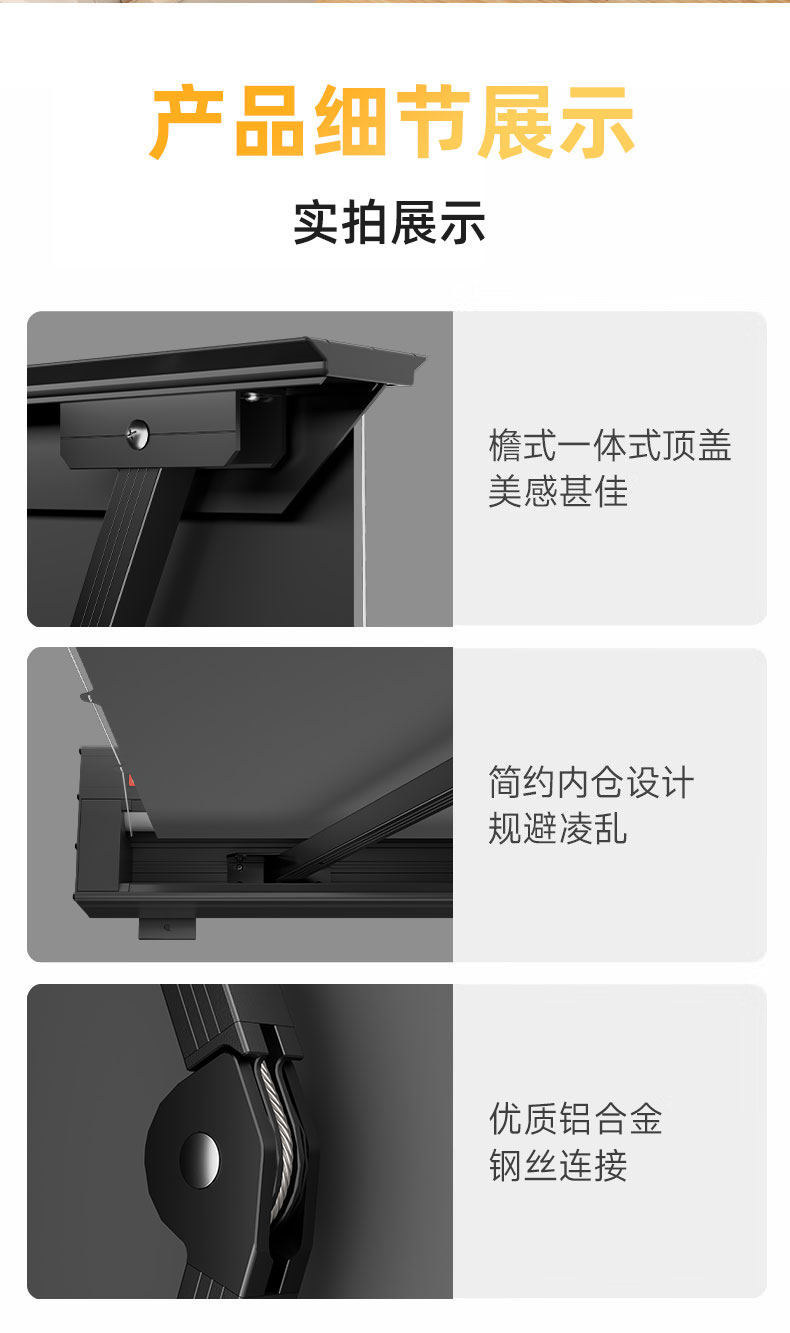 产品细节展示

实拍展示

檐式一体式顶盖
美感甚佳

简约内仓设计
规避凌乱

优质铝合金
钢丝连接