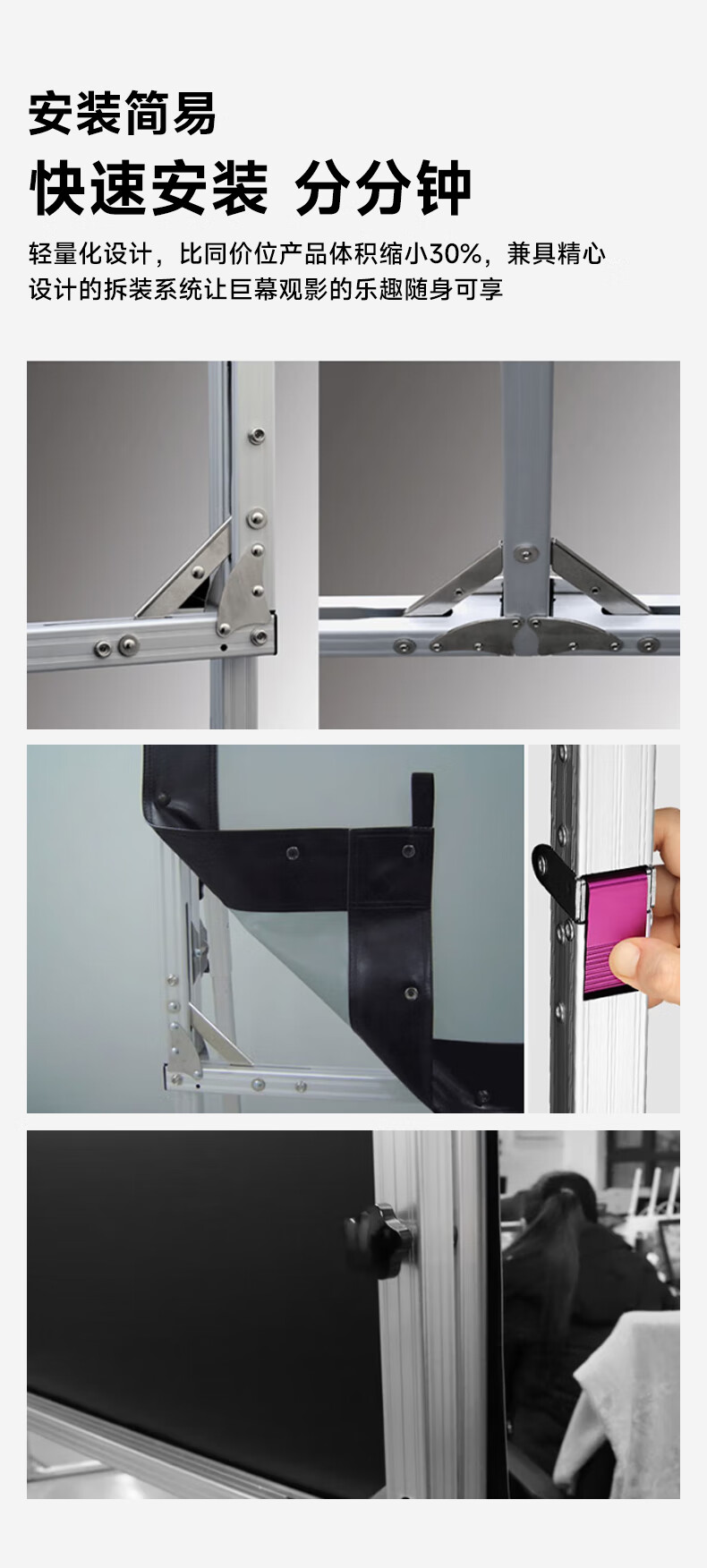 安装简易

快速安装 分分钟

轻量化设计，比同价位产品体积缩小30%，兼具精心设计的拆装系统让巨幕观影的乐趣随身可享