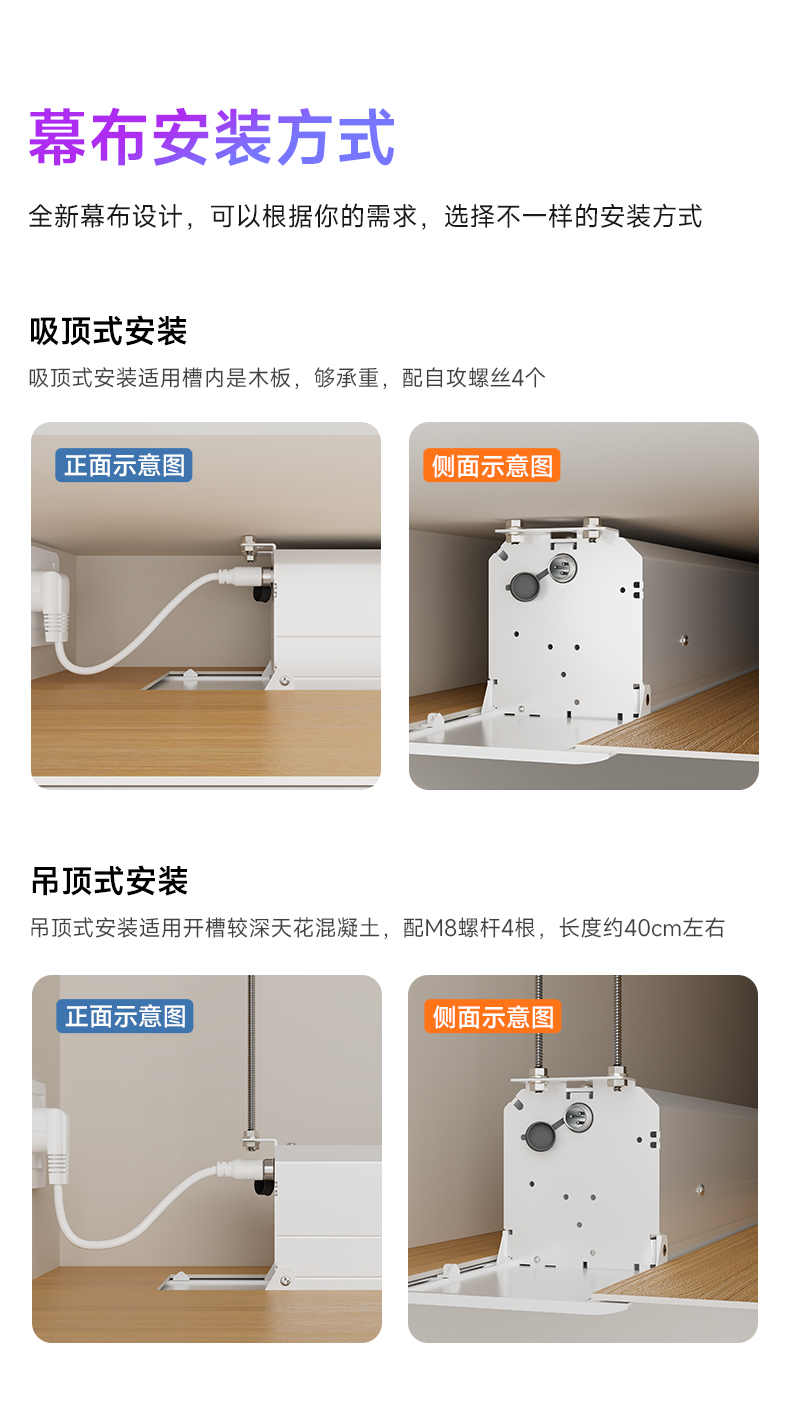 幕布安装方式

全新幕布设计，可以根据你的需求，选择不一样的安装方式

吸顶式安装

吸顶式安装适用槽内是木板，够承重，配自攻螺丝4个

正面示意图

侧面示意图

吊顶式安装

吊顶式安装适用开槽较深天花混凝土，配M8螺杆4根，长度约40cm左右

正面示意图

侧面示意图